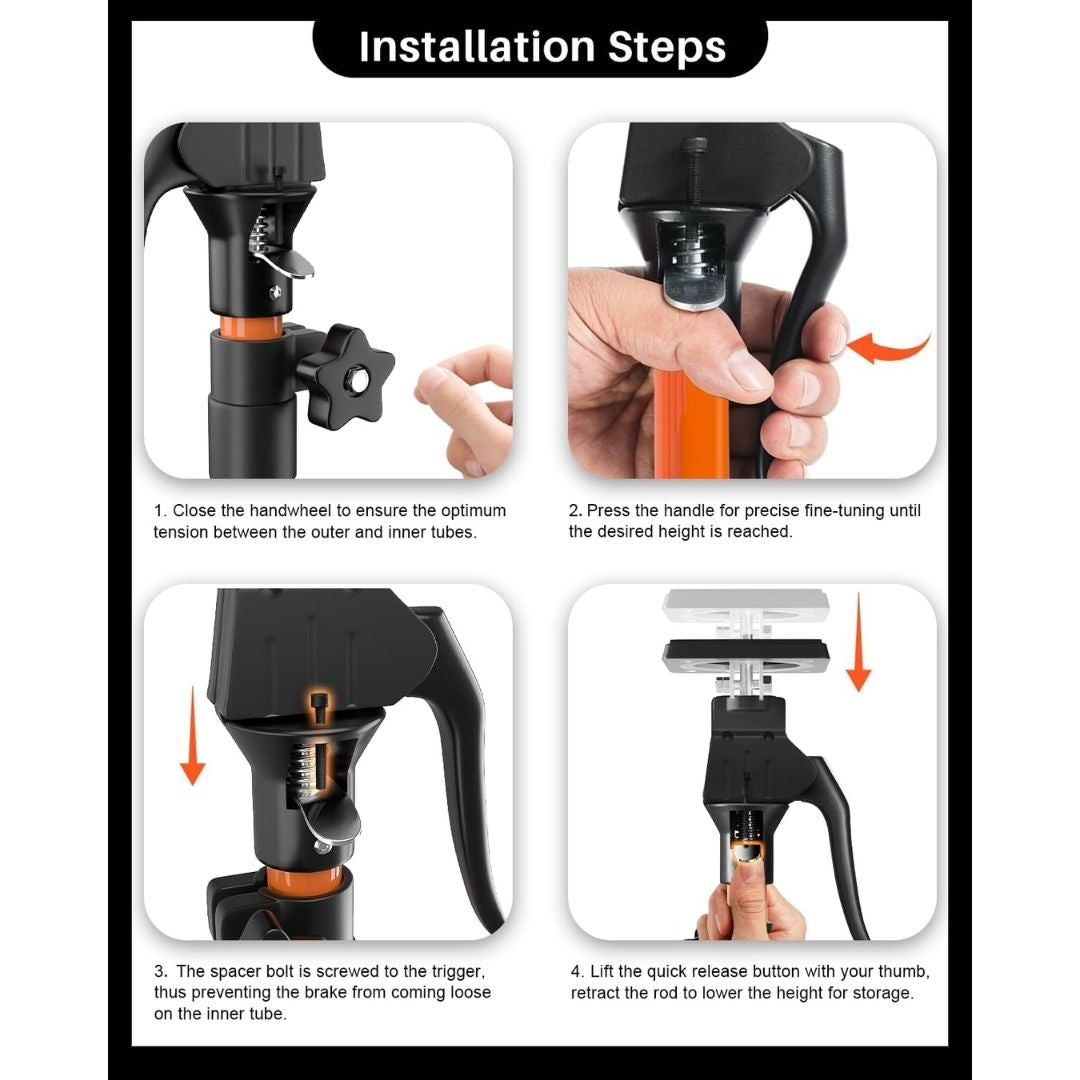 Installation Steps

1. Close the handwheel to ensure the optimum tension between the outer and inner tubes.

2. Press the handle for precise fine-tuning until the desired height is reached.

3. The spacer bolt is screwed to the trigger, thus preventing the brake from coming loose on the inner tube.

4. Lift the quick release button with your thumb, retract the rod to lower the height for storage.