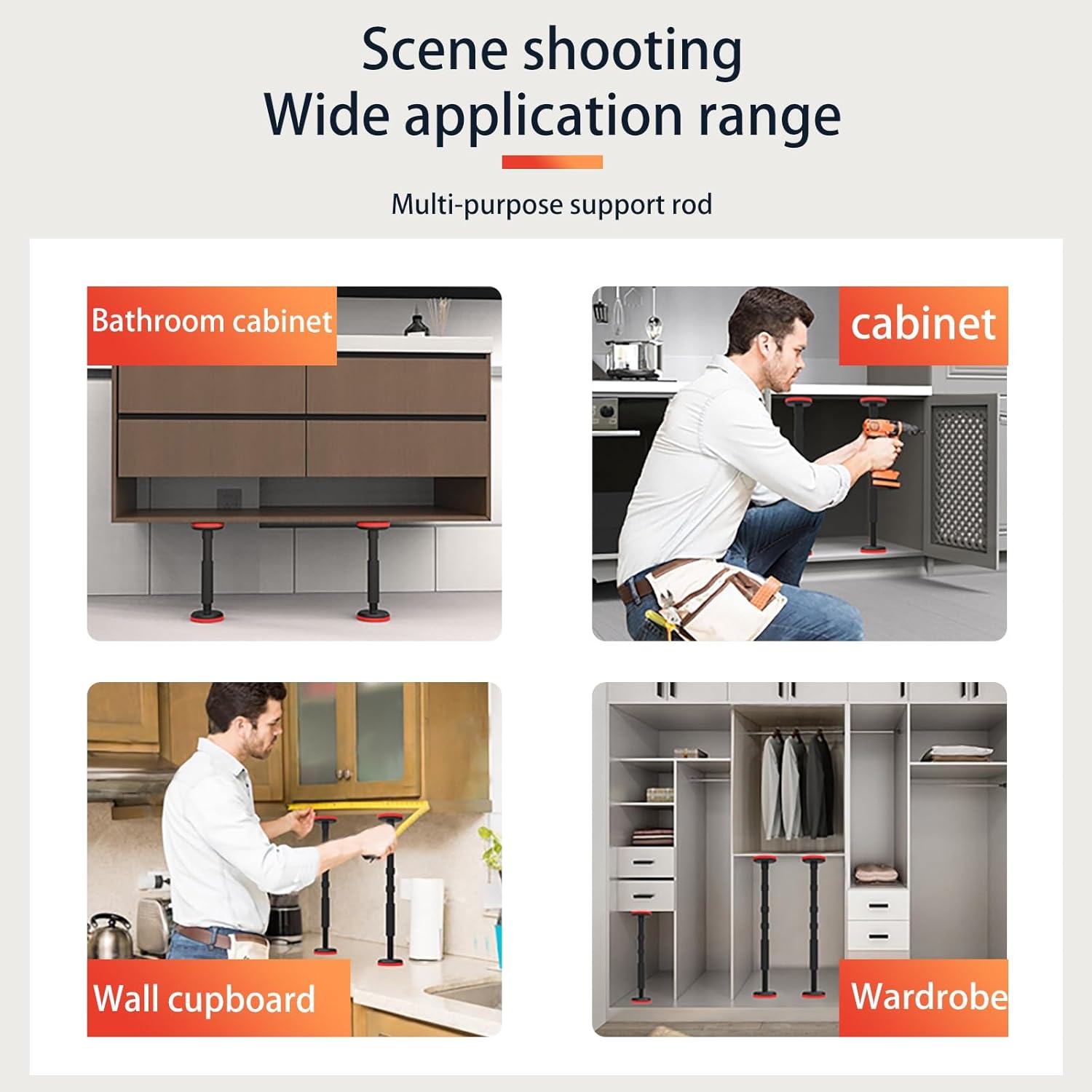 Scene shooting
Wide application range

Multi-purpose support rod

Bathroom cabinet

cabinet

Wall cupboard

Wardrobe