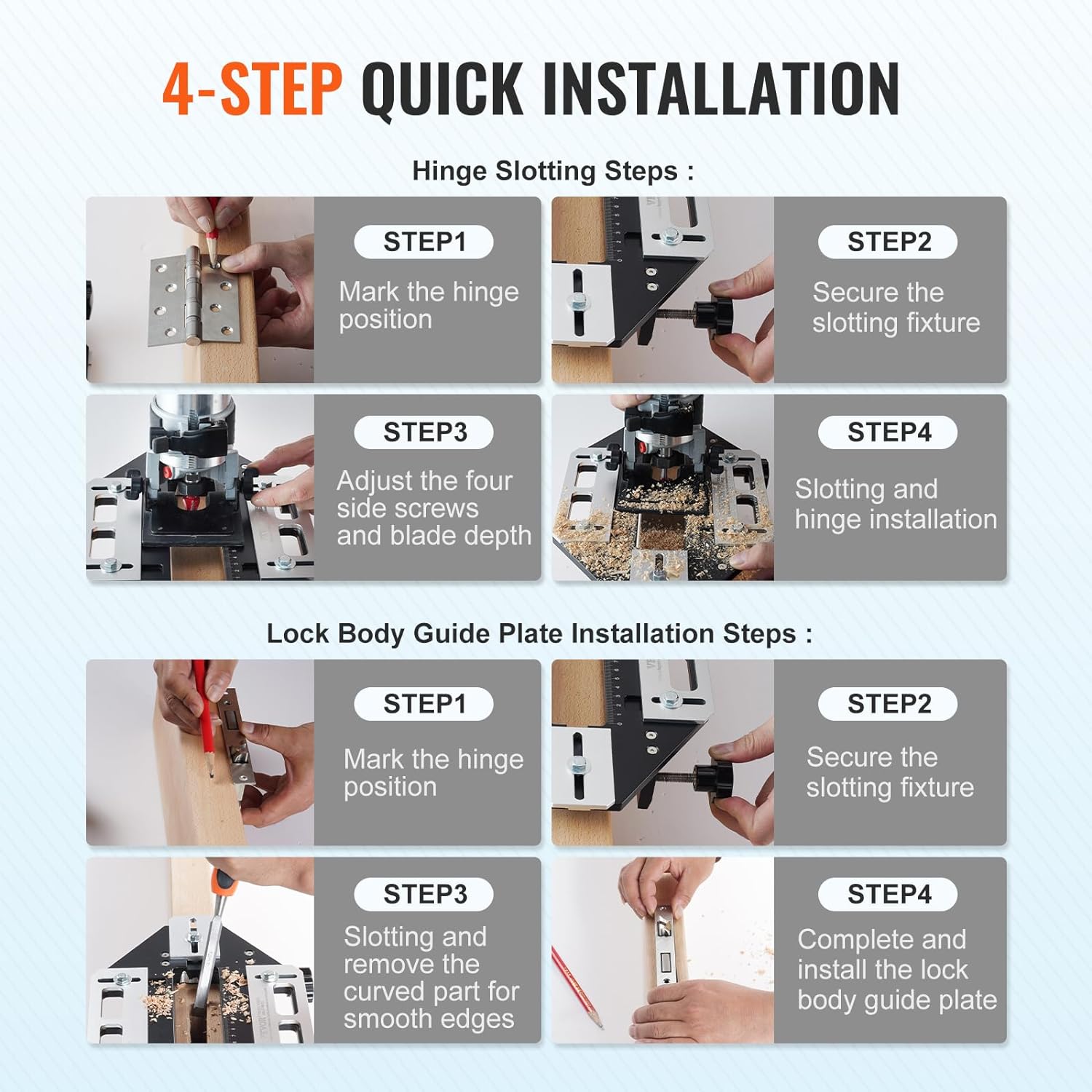 4-STEP QUICK INSTALLATION

Hinge Slotting Steps :

STEP1
Mark the hinge position

STEP2
Secure the slotting fixture

STEP3
Adjust the four side screws and blade depth

STEP4
Slotting and hinge installation

Lock Body Guide Plate Installation Steps :

STEP1
Mark the hinge position

STEP2
Secure the slotting fixture

STEP3
Slotting and remove the curved part for smooth edges

STEP4
Complete and install the lock body guide plate