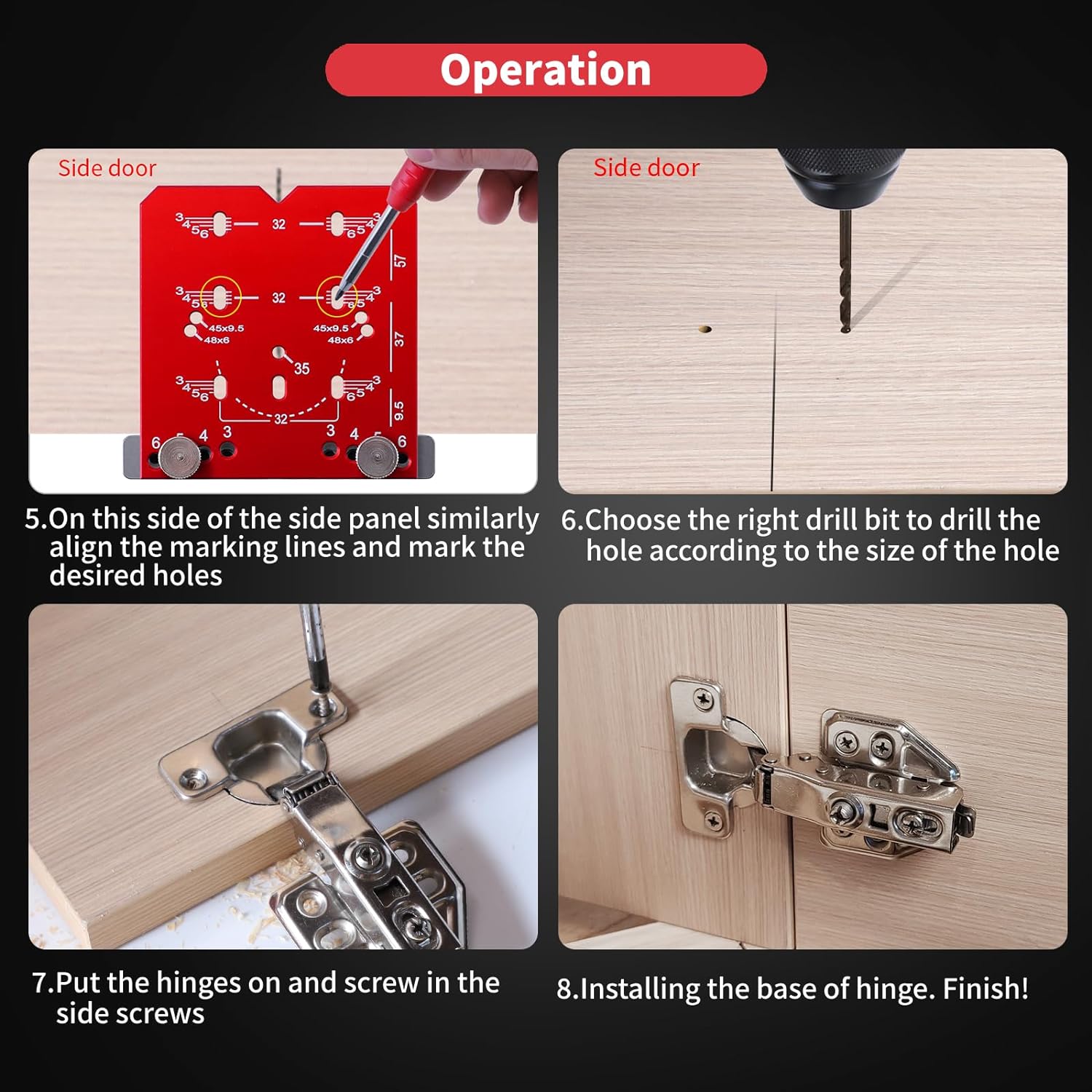 Operation

Side door

3 4 5 6 32 6 5 4 3 57

3 4 5 6 32 6 5 4 3

45x9.5 48x6 45x9.5 48x6 37

35

3 4 5 6 6 5 4 3

32 9.5

6 4 3 3 4 6

5.On this side of the side panel similarly align the marking lines and mark the desired holes

Side door

6.Choose the right drill bit to drill the hole according to the size of the hole

7.Put the hinges on and screw in the side screws

8.Installing the base of hinge. Finish!