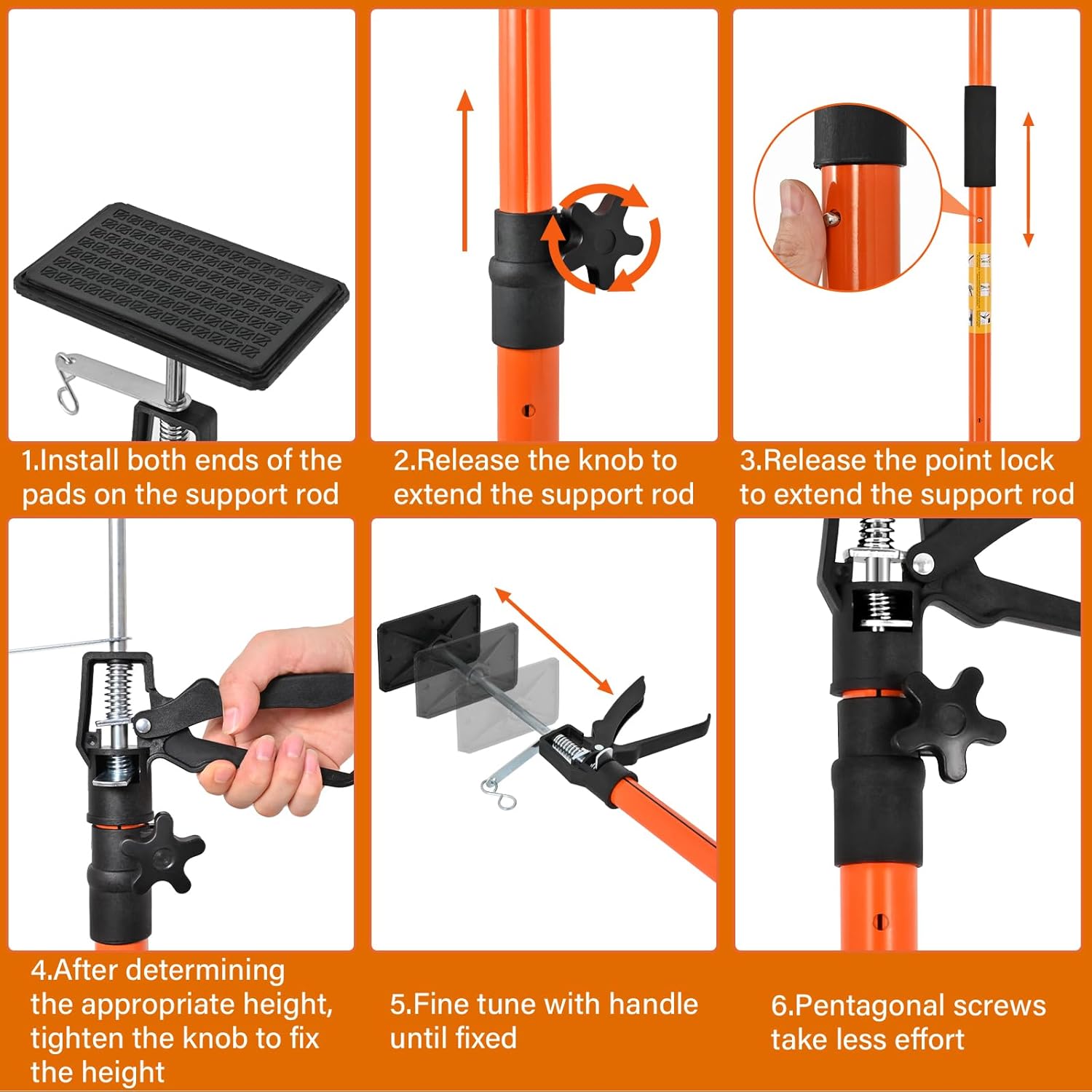 1.Install both ends of the pads on the support rod

2.Release the knob to extend the support rod

3.Release the point lock to extend the support rod

4.After determining the appropriate height, tighten the knob to fix the height

5.Fine tune with handle until fixed

6.Pentagonal screws take less effort